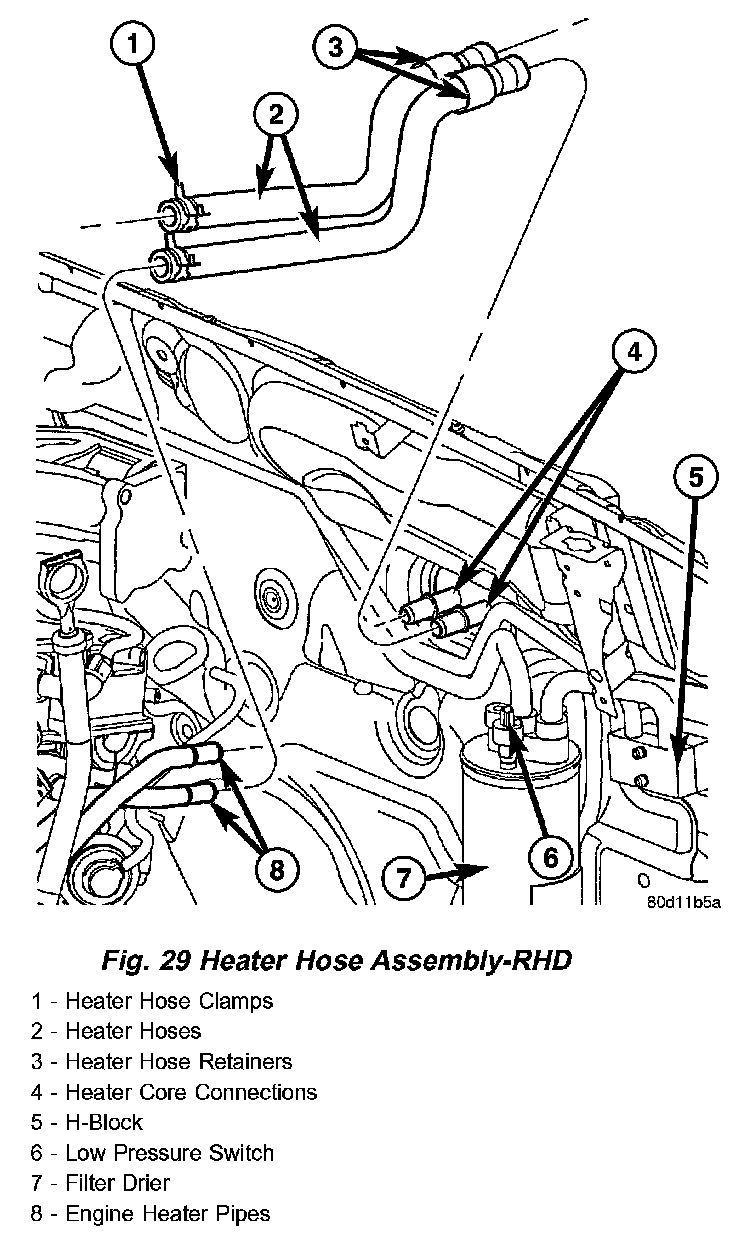 1
2
3
4
5
6
7
8
80d11b5a

Fig. 29 Heater Hose Assembly-RHD

1 - Heater Hose Clamps
2 - Heater Hoses
3 - Heater Hose Retainers
4 - Heater Core Connections
5 - H-Block
6 - Low Pressure Switch
7 - Filter Drier
8 - Engine Heater Pipes