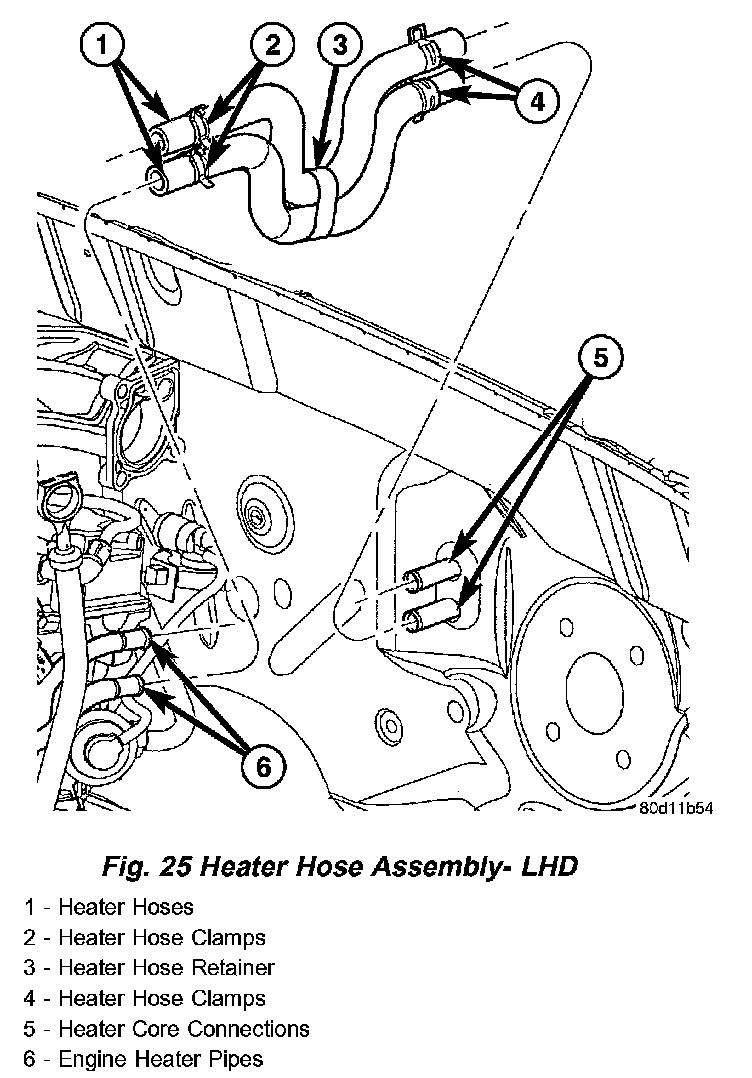 1
2
3
4
5
6
80d11b54

Fig. 25 Heater Hose Assembly- LHD

1 - Heater Hoses
2 - Heater Hose Clamps
3 - Heater Hose Retainer
4 - Heater Hose Clamps
5 - Heater Core Connections
6 - Engine Heater Pipes