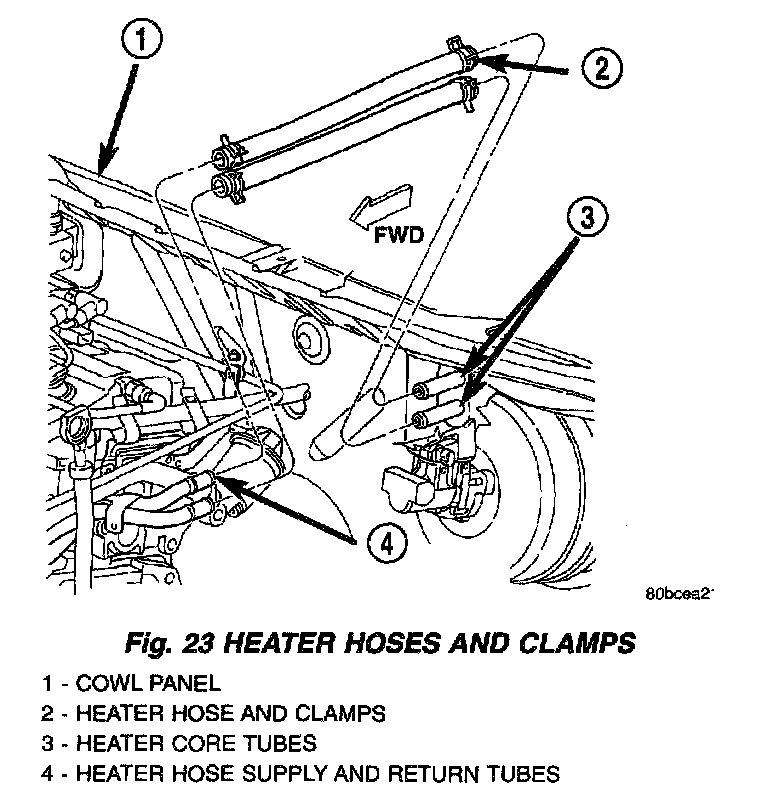 1

2

FWD

3

4

80bcea2

Fig. 23 HEATER HOSES AND CLAMPS

1 - COWL PANEL
2 - HEATER HOSE AND CLAMPS
3 - HEATER CORE TUBES
4 - HEATER HOSE SUPPLY AND RETURN TUBES