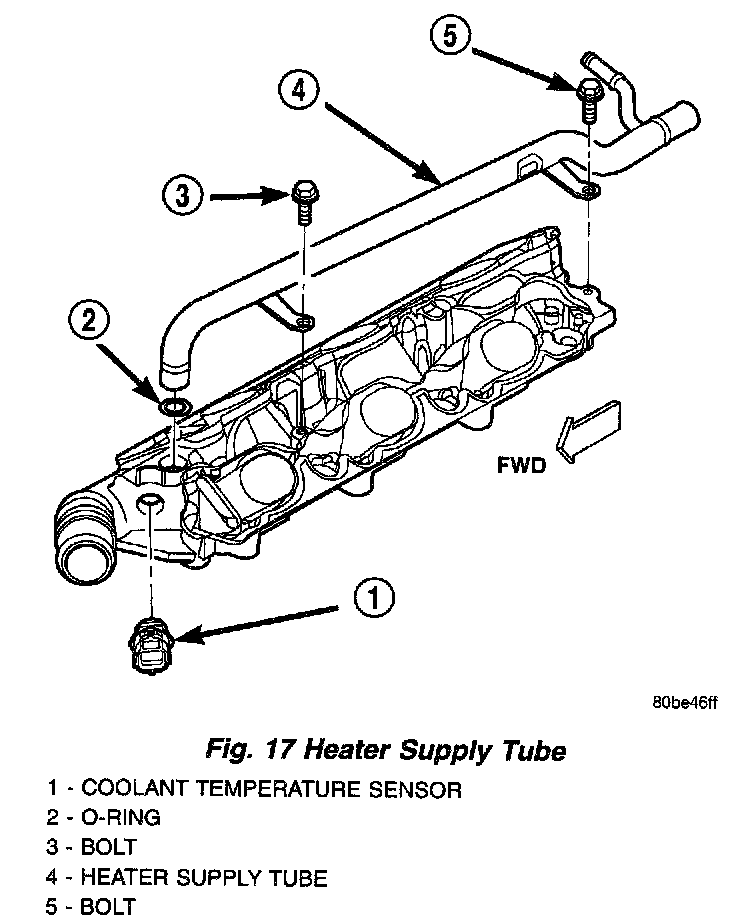 5

4

3

2

FWD

1

80be46ff

Fig. 17 Heater Supply Tube

1 - COOLANT TEMPERATURE SENSOR
2 - O-RING
3 - BOLT
4 - HEATER SUPPLY TUBE
5 - BOLT