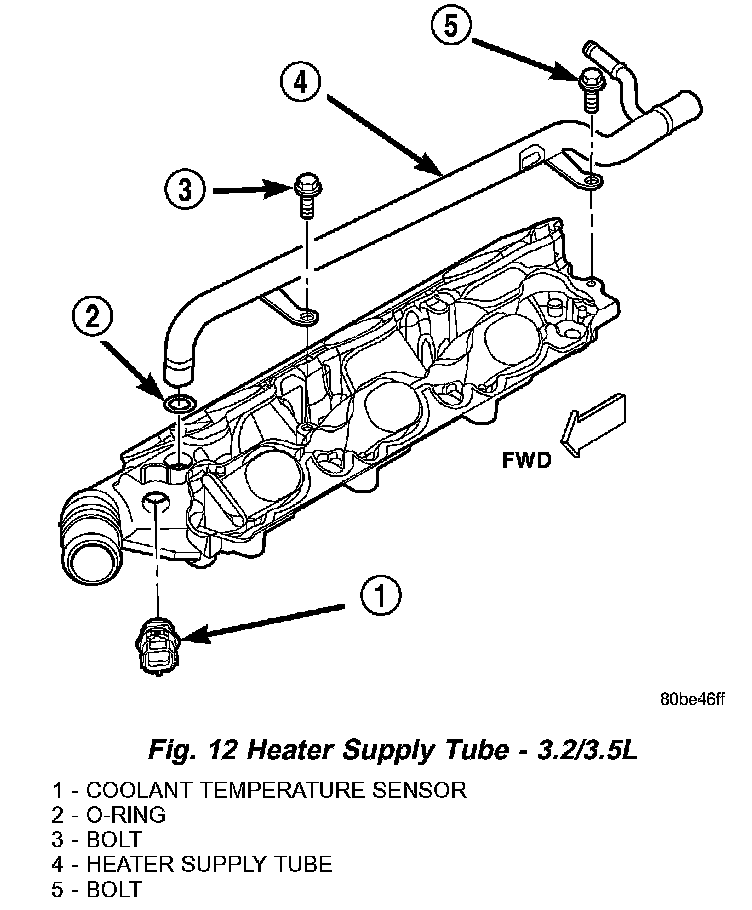 5

4

3

2

FWD

1

80be46ff

Fig. 12 Heater Supply Tube - 3.2/3.5L

1 - COOLANT TEMPERATURE SENSOR
2 - O-RING
3 - BOLT
4 - HEATER SUPPLY TUBE
5 - BOLT