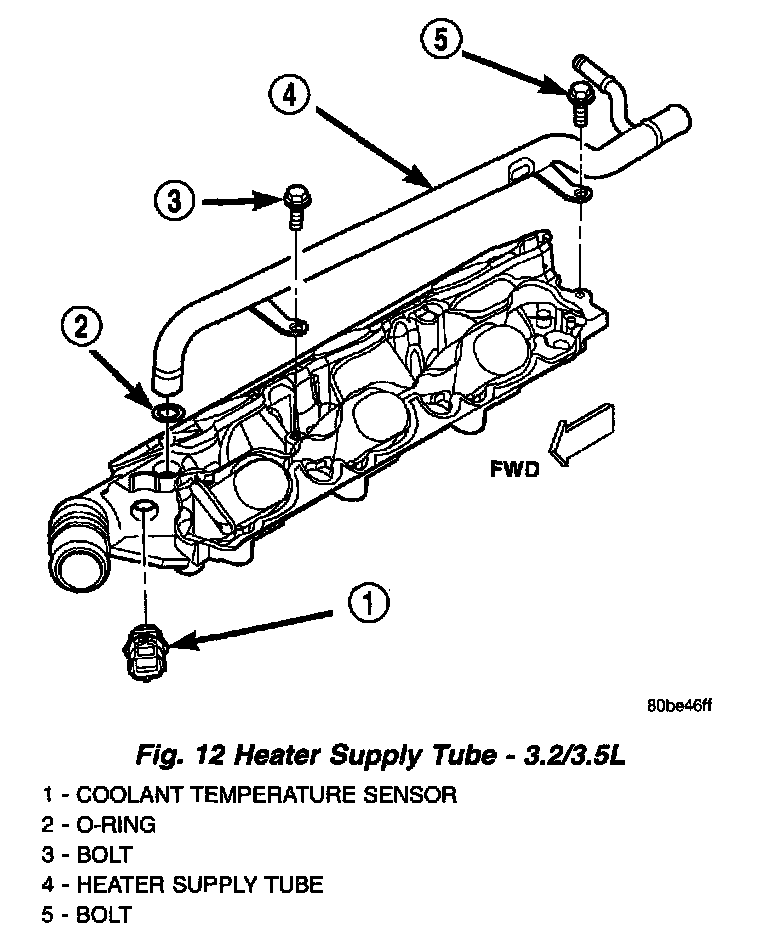 5

4

3

2

FWD

1

80be46ff

Fig. 12 Heater Supply Tube - 3.2/3.5L

1 - COOLANT TEMPERATURE SENSOR
2 - O-RING
3 - BOLT
4 - HEATER SUPPLY TUBE
5 - BOLT