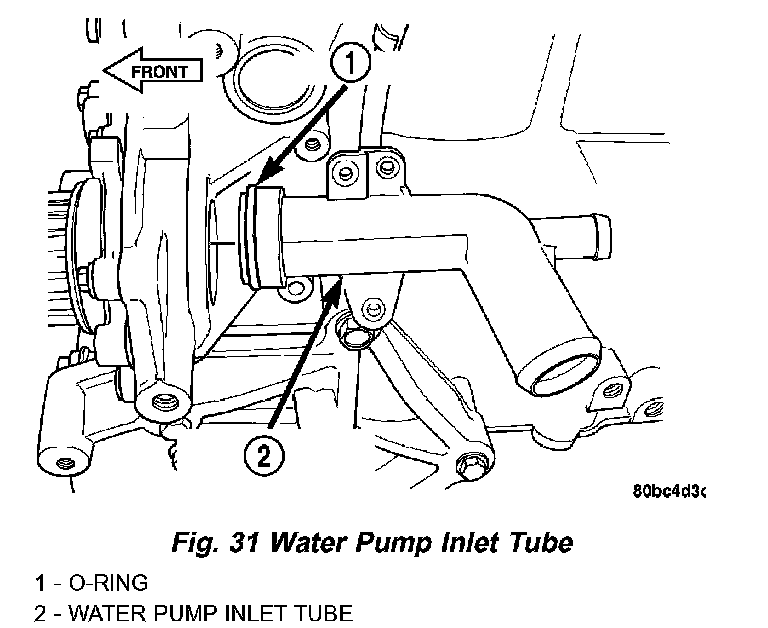 FRONT

1

2

80bc4d3c

Fig. 31 Water Pump Inlet Tube

1 - O-RING
2 - WATER PUMP INLET TUBE