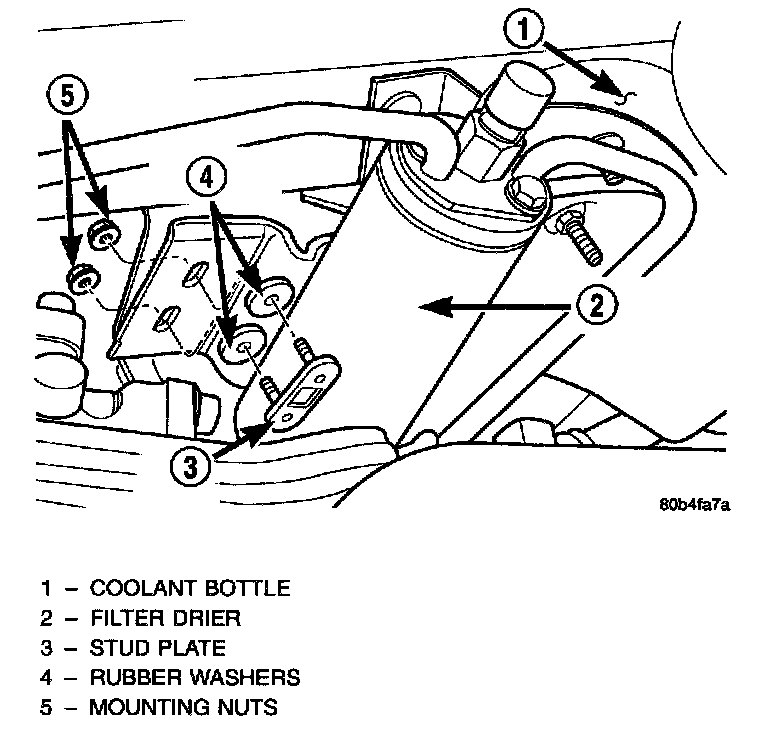 1
5
4
2
3
80b4fa7a

1 – COOLANT BOTTLE
2 – FILTER DRIER
3 – STUD PLATE
4 – RUBBER WASHERS
5 – MOUNTING NUTS