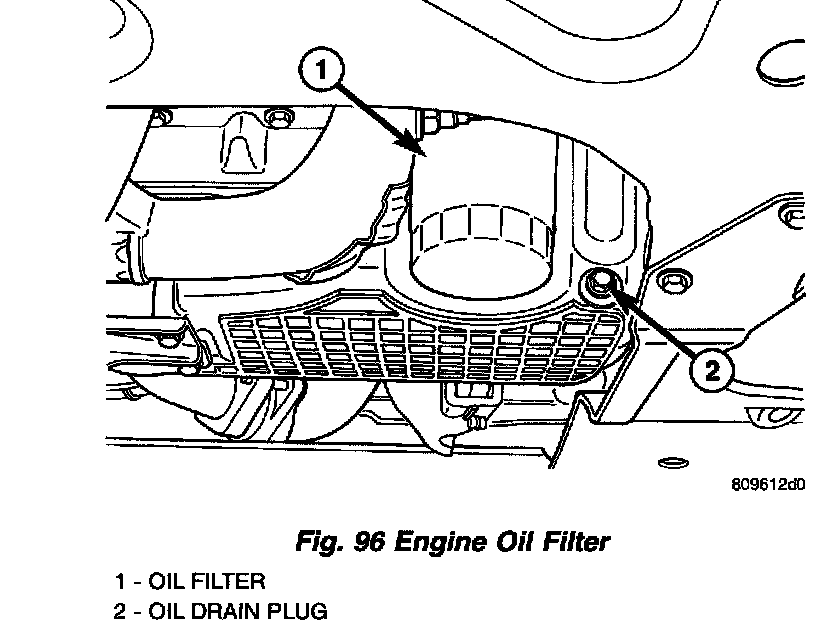 1

2

809612d0

Fig. 96 Engine Oil Filter

1 - OIL FILTER
2 - OIL DRAIN PLUG