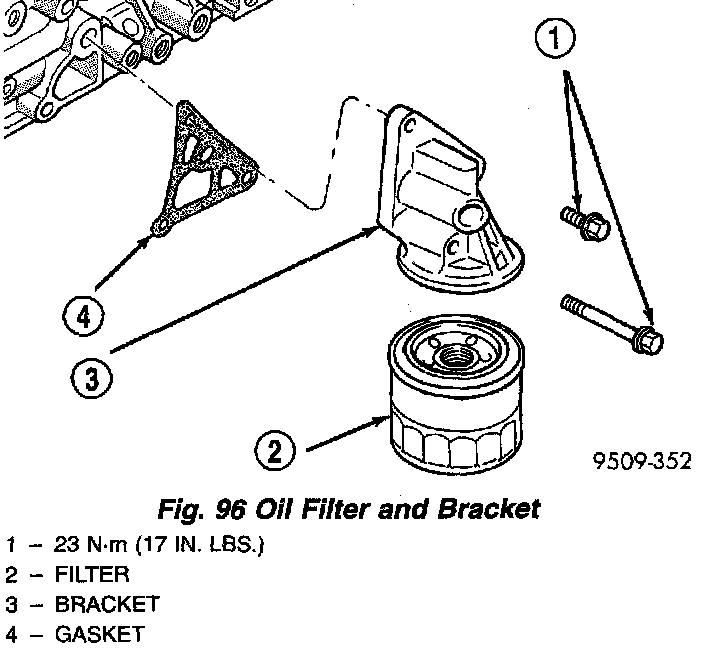 1

4

3

2

9509-352

Fig. 96 Oil Filter and Bracket

1 – 23 N·m (17 IN. LBS.)
2 – FILTER
3 – BRACKET
4 – GASKET