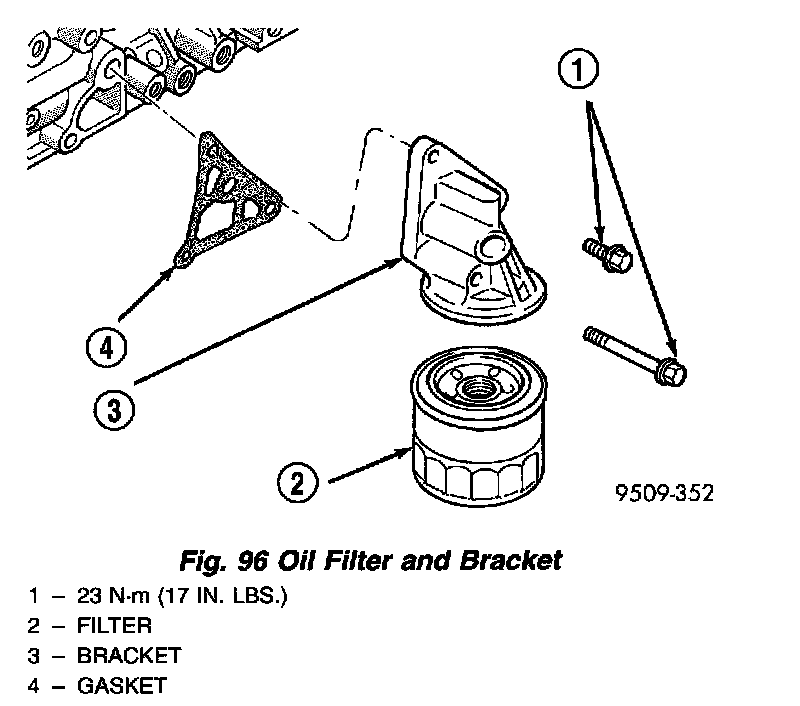 1

4

3

2

9509-352

Fig. 96 Oil Filter and Bracket

1 – 23 N·m (17 IN. LBS.)
2 – FILTER
3 – BRACKET
4 – GASKET