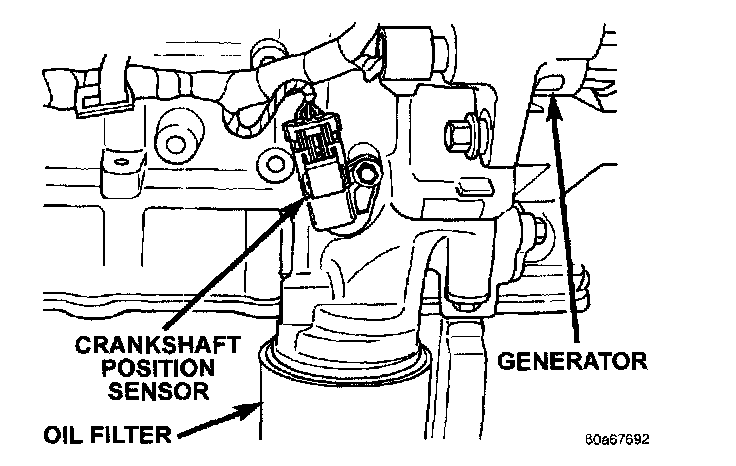 CRANKSHAFT POSITION SENSOR

GENERATOR

OIL FILTER

80a67692