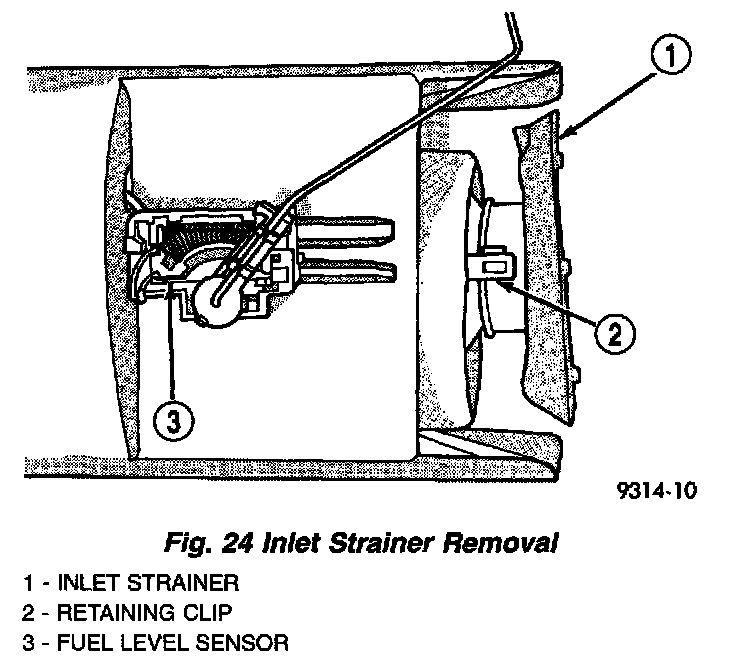 1

2

3

9314-10

Fig. 24 Inlet Strainer Removal

1 - INLET STRAINER
2 - RETAINING CLIP
3 - FUEL LEVEL SENSOR