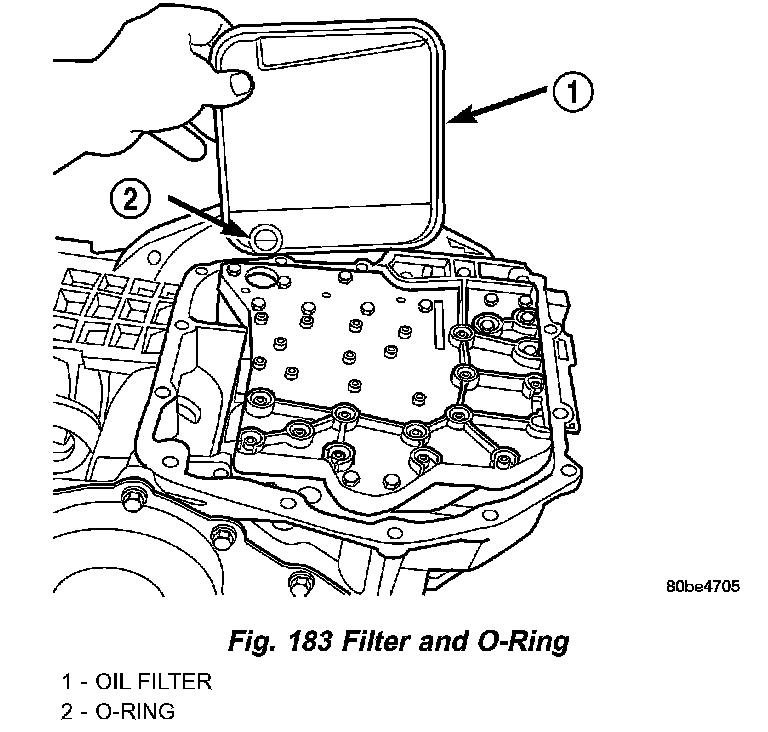 1

2

80be4705

Fig. 183 Filter and O-Ring

1 - OIL FILTER
2 - O-RING