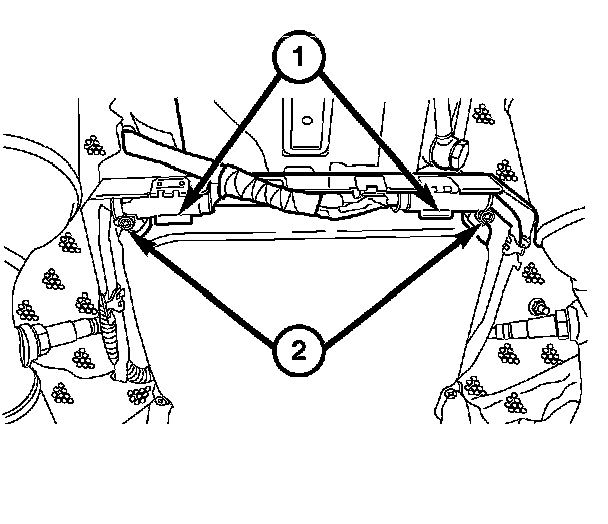 1
2