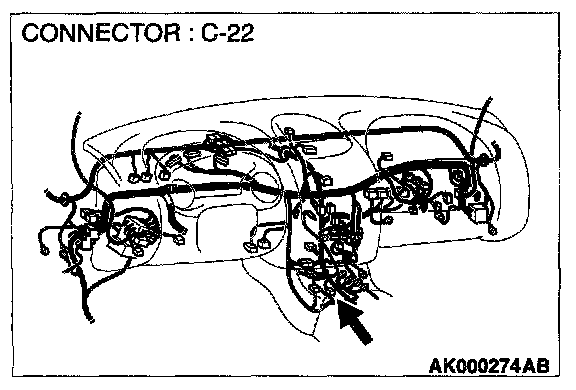 CONNECTOR : C-22

AK000274AB