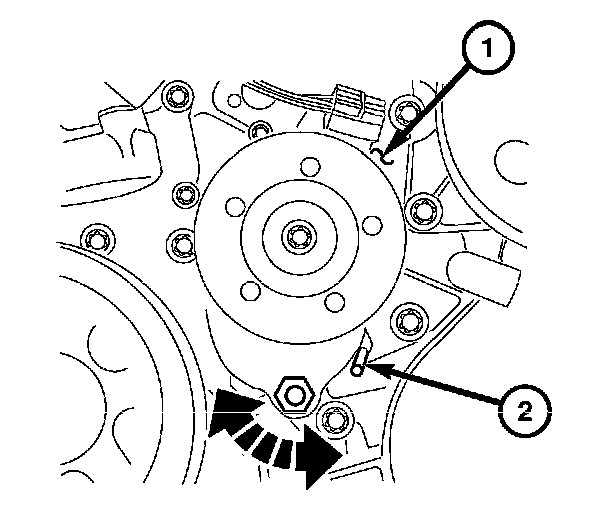 1

2