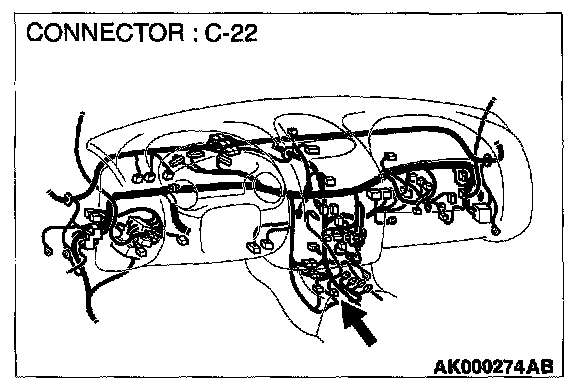 CONNECTOR : C-22

AK000274AB