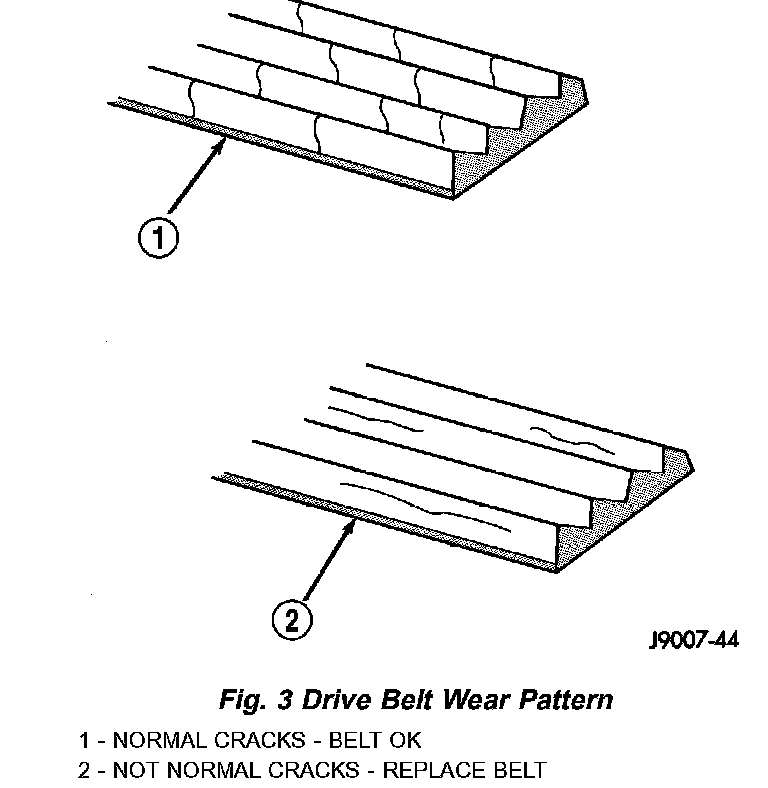 1

2

J9007-44

Fig. 3 Drive Belt Wear Pattern

1 - NORMAL CRACKS - BELT OK

2 - NOT NORMAL CRACKS - REPLACE BELT