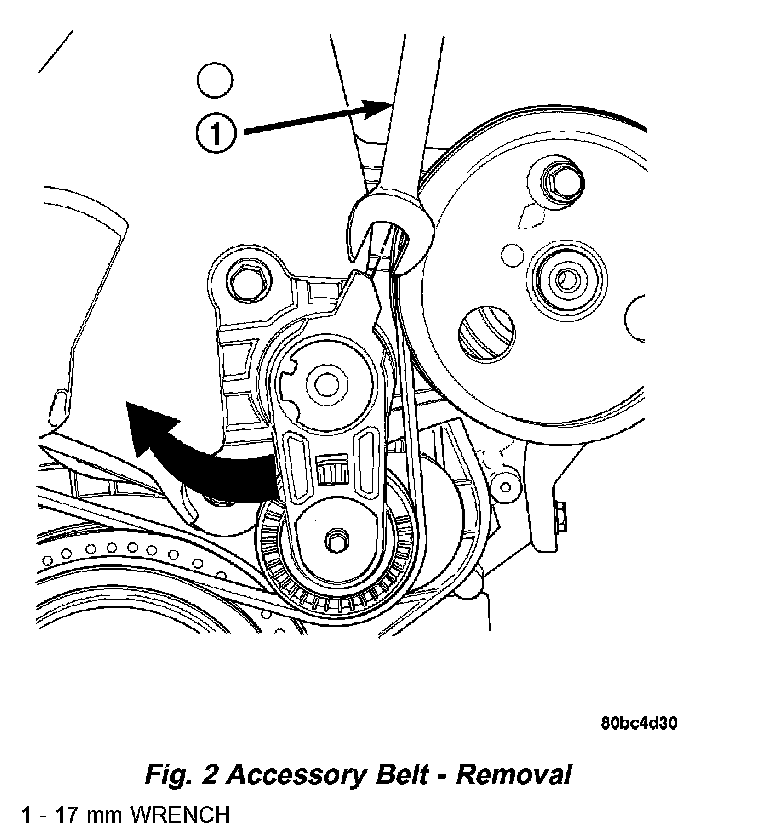 1

80bc4d30

Fig. 2 Accessory Belt - Removal

1 - 17 mm WRENCH