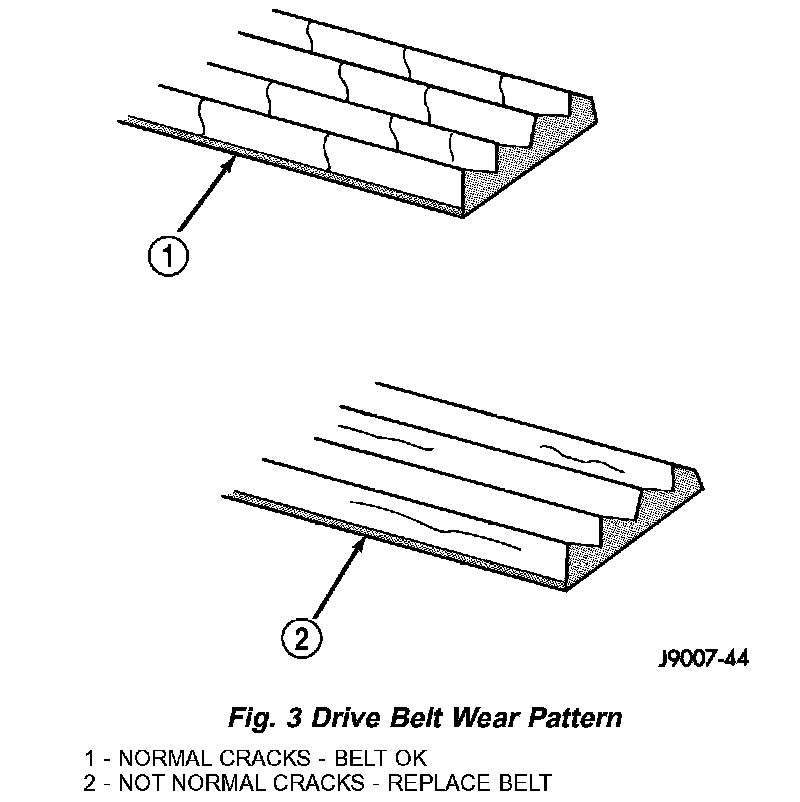 1

2

J9007-44

Fig. 3 Drive Belt Wear Pattern

1 - NORMAL CRACKS - BELT OK
2 - NOT NORMAL CRACKS - REPLACE BELT