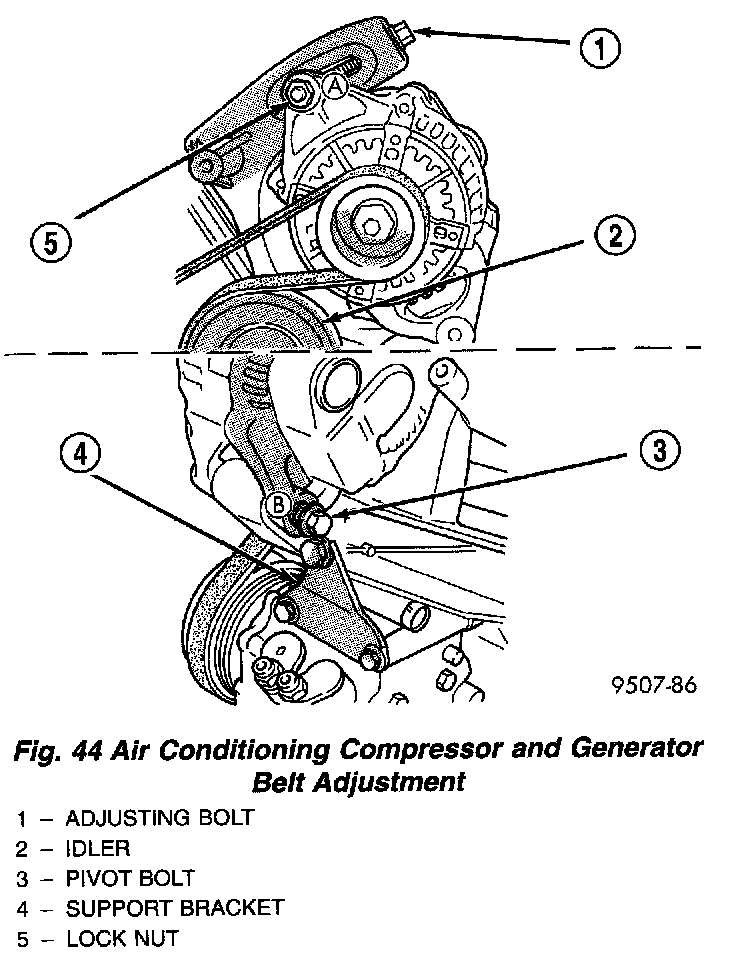 1
A
5
2
4
3
B
9507-86

Fig. 44 Air Conditioning Compressor and Generator Belt Adjustment

1 – ADJUSTING BOLT
2 – IDLER
3 – PIVOT BOLT
4 – SUPPORT BRACKET
5 – LOCK NUT