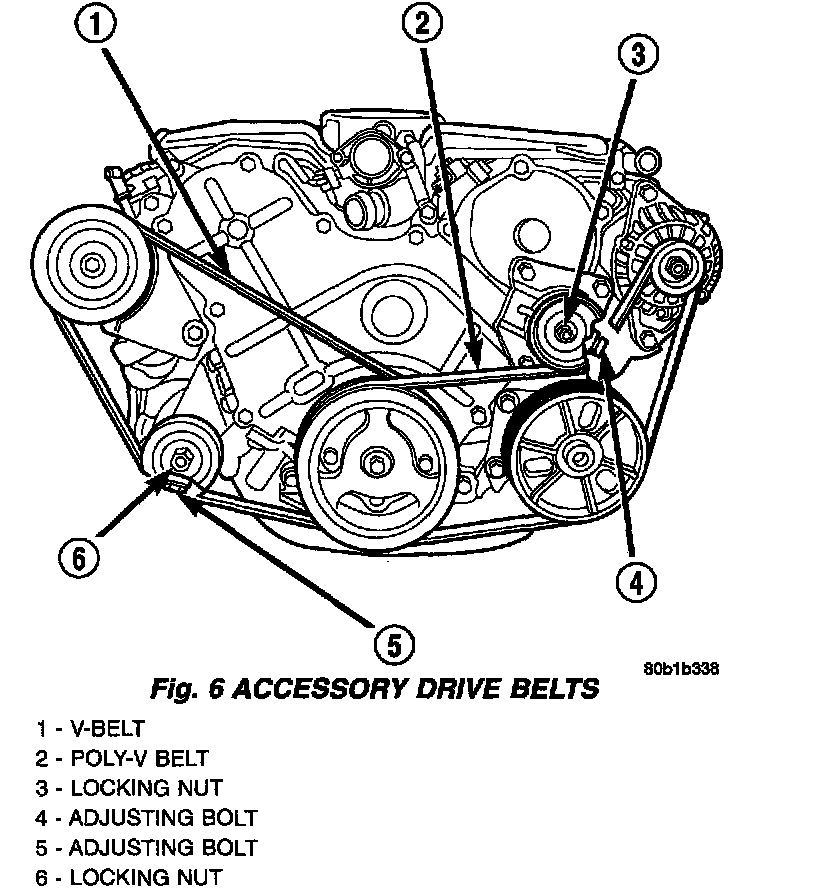 1
2
3
6
4
5
80b1b338

Fig. 6 ACCESSORY DRIVE BELTS

1 - V-BELT
2 - POLY-V BELT
3 - LOCKING NUT
4 - ADJUSTING BOLT
5 - ADJUSTING BOLT
6 - LOCKING NUT