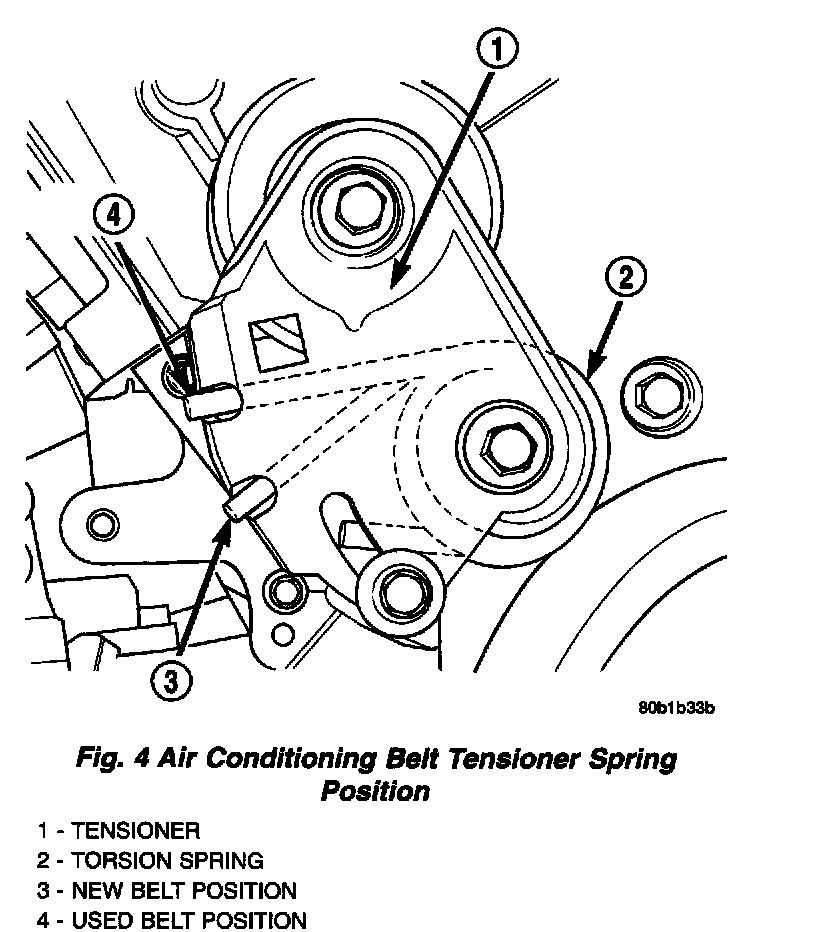 1

4

2

3

80b1b33b

Fig. 4 Air Conditioning Belt Tensioner Spring Position

1 - TENSIONER
2 - TORSION SPRING
3 - NEW BELT POSITION
4 - USED BELT POSITION