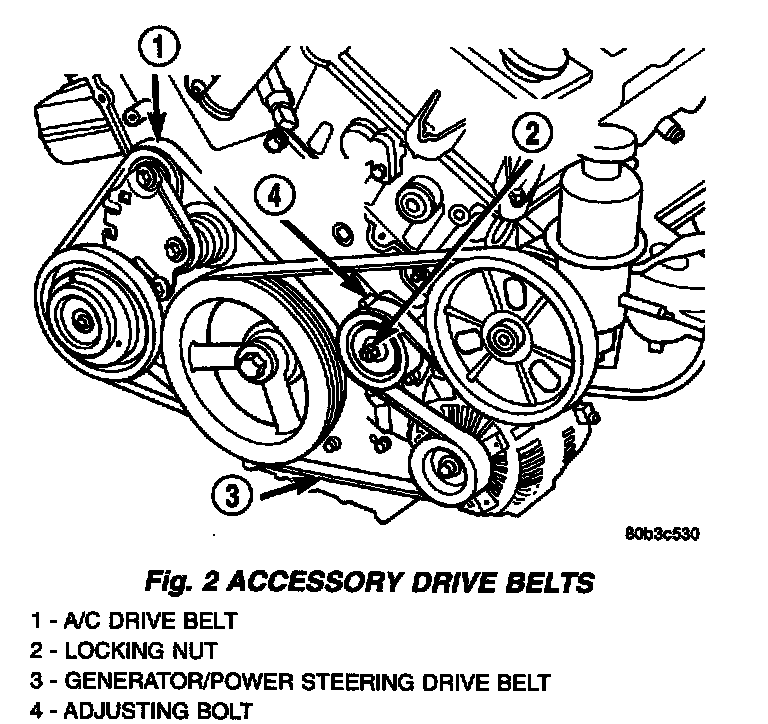 1

2

4

3

80b3c530

Fig. 2 ACCESSORY DRIVE BELTS

1 - A/C DRIVE BELT
2 - LOCKING NUT
3 - GENERATOR/POWER STEERING DRIVE BELT
4 - ADJUSTING BOLT