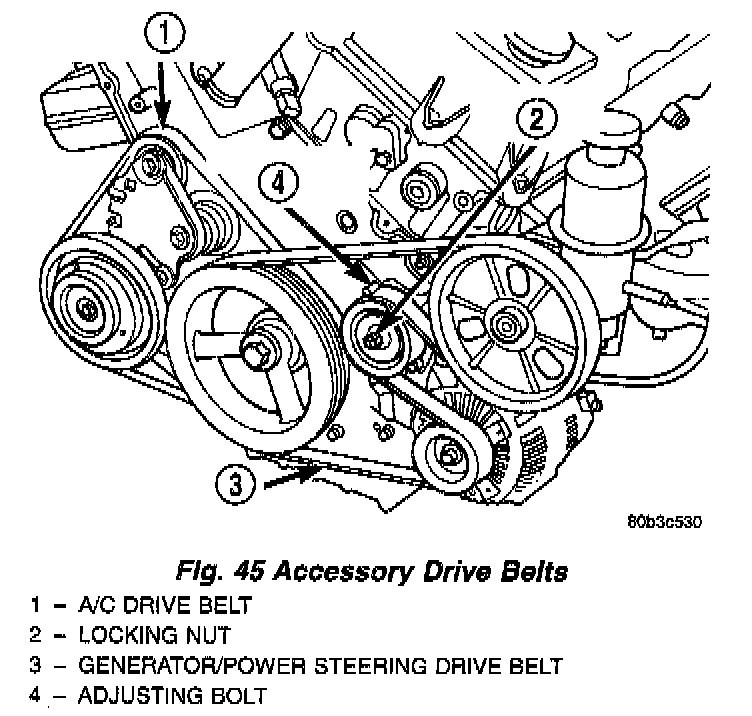 1
2
4
3
80b3c530

Fig. 45 Accessory Drive Belts

1 – A/C DRIVE BELT
2 – LOCKING NUT
3 – GENERATOR/POWER STEERING DRIVE BELT
4 – ADJUSTING BOLT