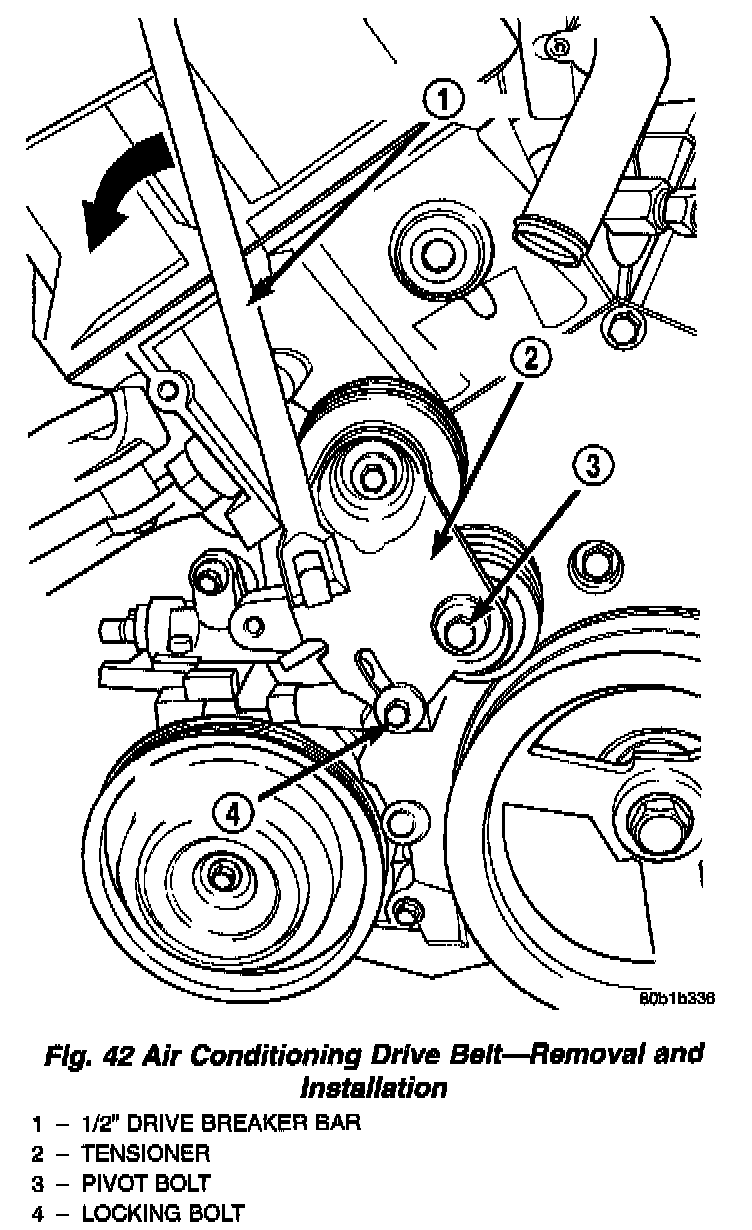 1

2

3

4

80b1b336

Fig. 42 Air Conditioning Drive Belt—Removal and Installation

1 – 1/2" DRIVE BREAKER BAR
2 – TENSIONER
3 – PIVOT BOLT
4 – LOCKING BOLT