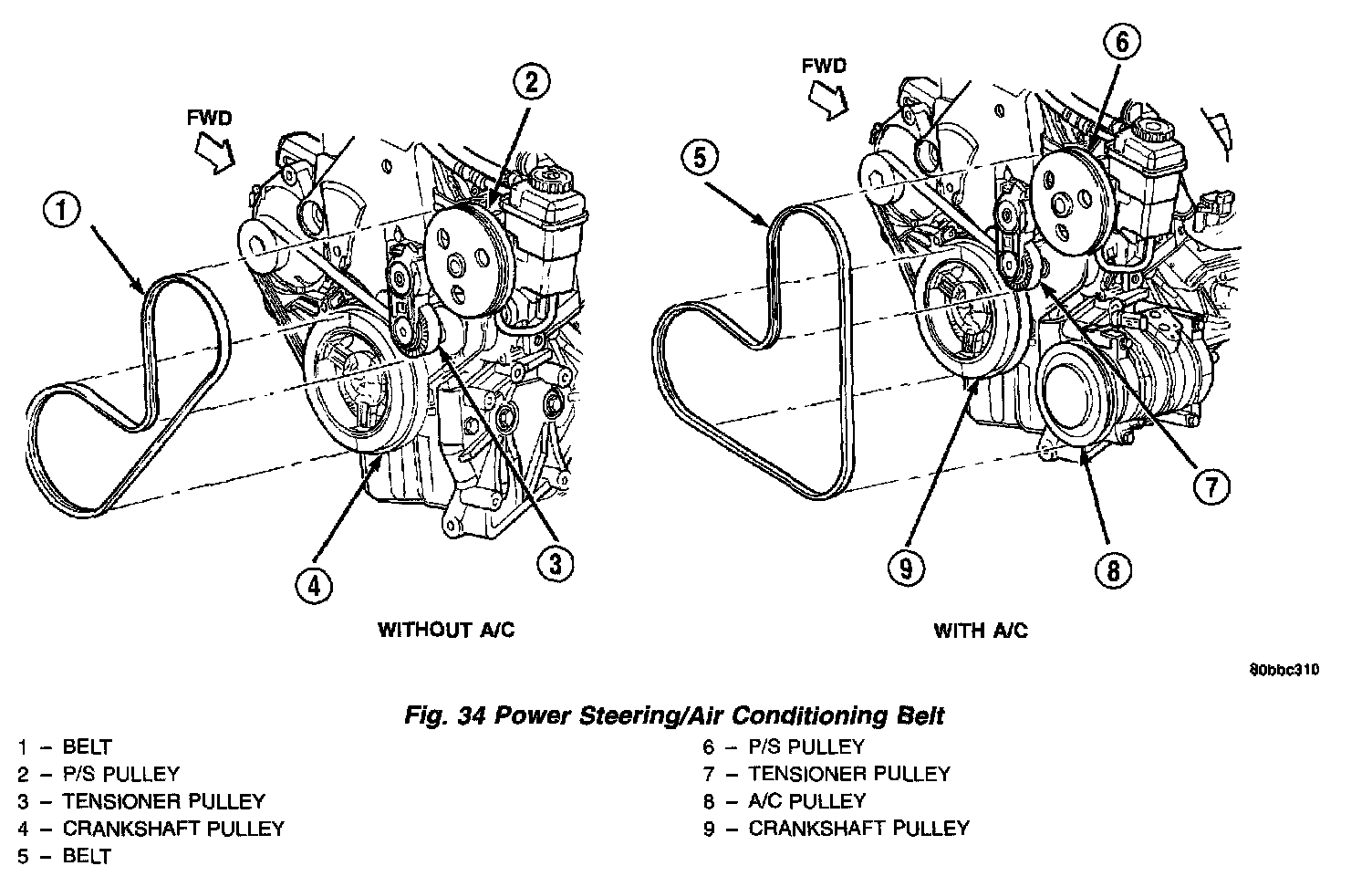 FWD

1

2

3

4

WITHOUT A/C

FWD

5

6

7

8

9

WITH A/C

80bbc310

Fig. 34 Power Steering/Air Conditioning Belt

1 – BELT
2 – P/S PULLEY
3 – TENSIONER PULLEY
4 – CRANKSHAFT PULLEY
5 – BELT

6 – P/S PULLEY
7 – TENSIONER PULLEY
8 – A/C PULLEY
9 – CRANKSHAFT PULLEY