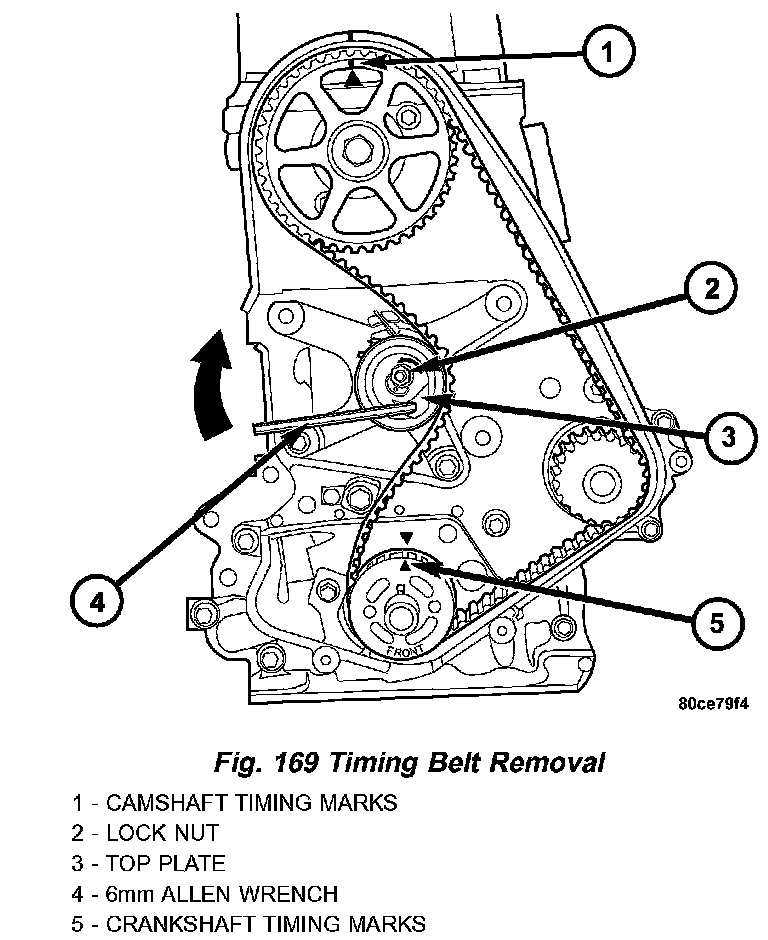 1

2

3

4

5

FRONT

80ce79f4

Fig. 169 Timing Belt Removal

1 - CAMSHAFT TIMING MARKS
2 - LOCK NUT
3 - TOP PLATE
4 - 6mm ALLEN WRENCH
5 - CRANKSHAFT TIMING MARKS