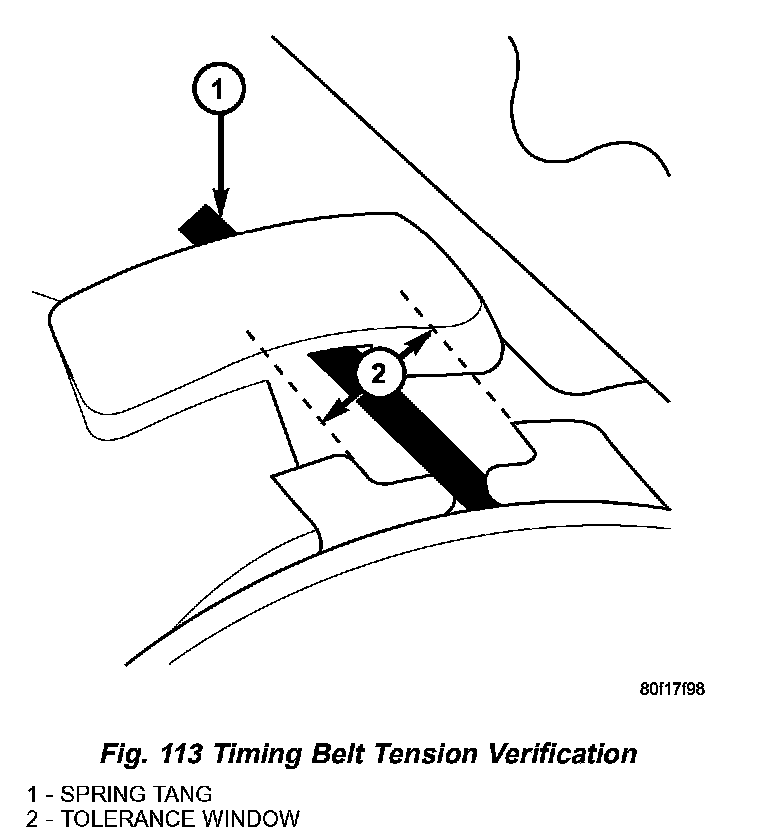 1

2

80f17f98

Fig. 113 Timing Belt Tension Verification

1 - SPRING TANG
2 - TOLERANCE WINDOW