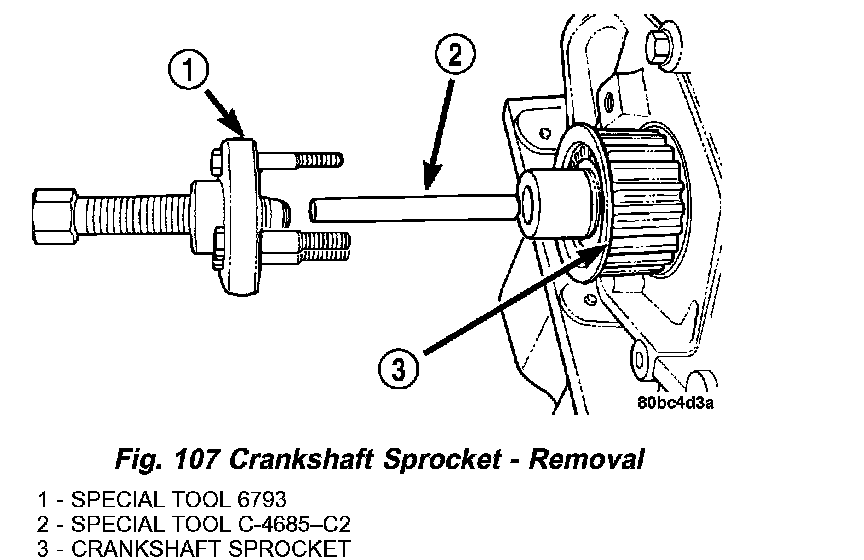 1

2

3

80bc4d3a

Fig. 107 Crankshaft Sprocket - Removal

1 - SPECIAL TOOL 6793
2 - SPECIAL TOOL C-4685–C2
3 - CRANKSHAFT SPROCKET