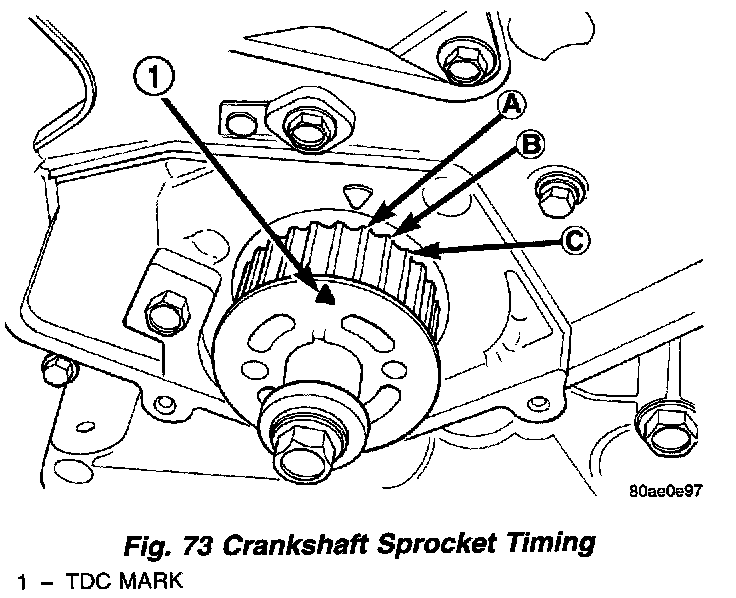 1

A

B

C

80ae0e97

Fig. 73 Crankshaft Sprocket Timing

1 – TDC MARK