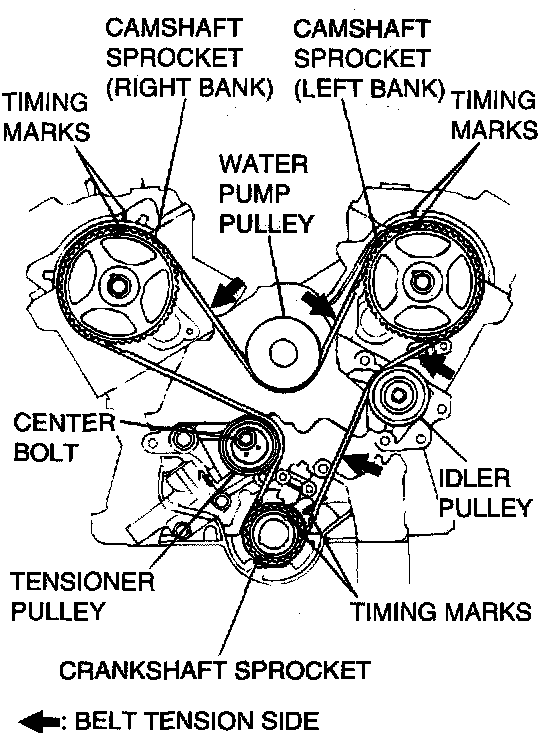 CAMSHAFT SPROCKET (RIGHT BANK)

CAMSHAFT SPROCKET (LEFT BANK)

TIMING MARKS

TIMING MARKS

WATER PUMP PULLEY

CENTER BOLT

IDLER PULLEY

TENSIONER PULLEY

TIMING MARKS

CRANKSHAFT SPROCKET

: BELT TENSION SIDE