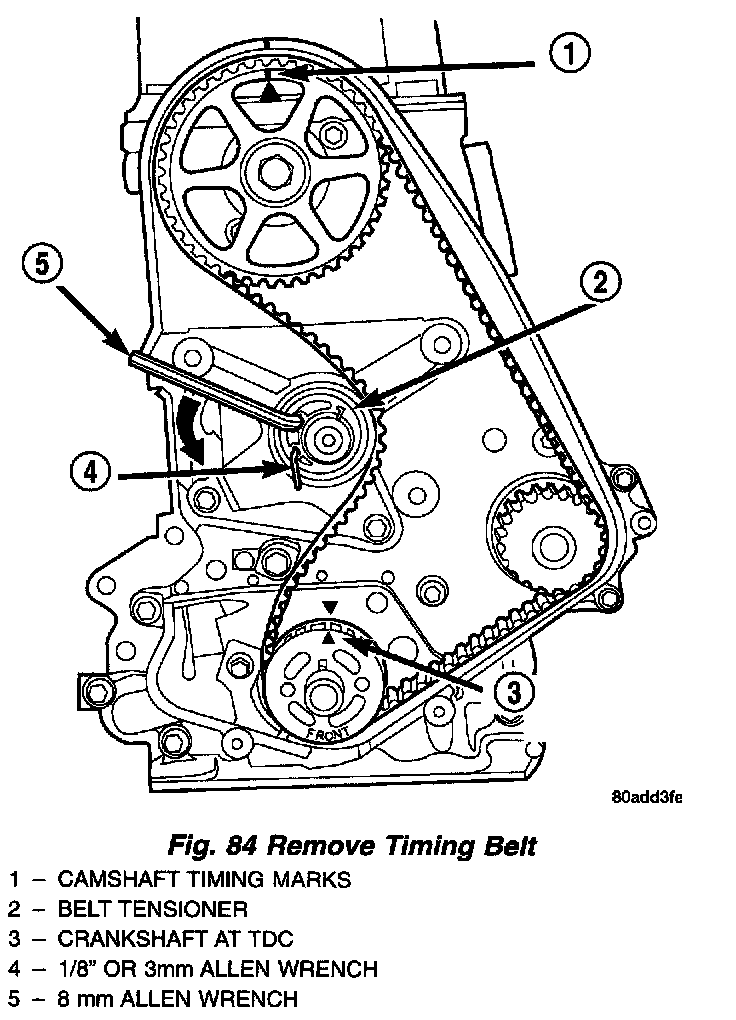 1

5

2

4

3

FRONT

80add3fe

Fig. 84 Remove Timing Belt

1 – CAMSHAFT TIMING MARKS
2 – BELT TENSIONER
3 – CRANKSHAFT AT TDC
4 – 1/8" OR 3mm ALLEN WRENCH
5 – 8 mm ALLEN WRENCH