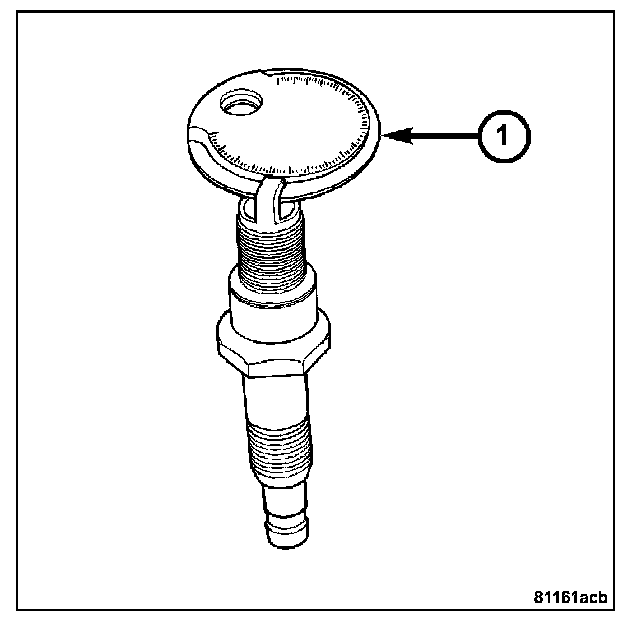 1

81161acb