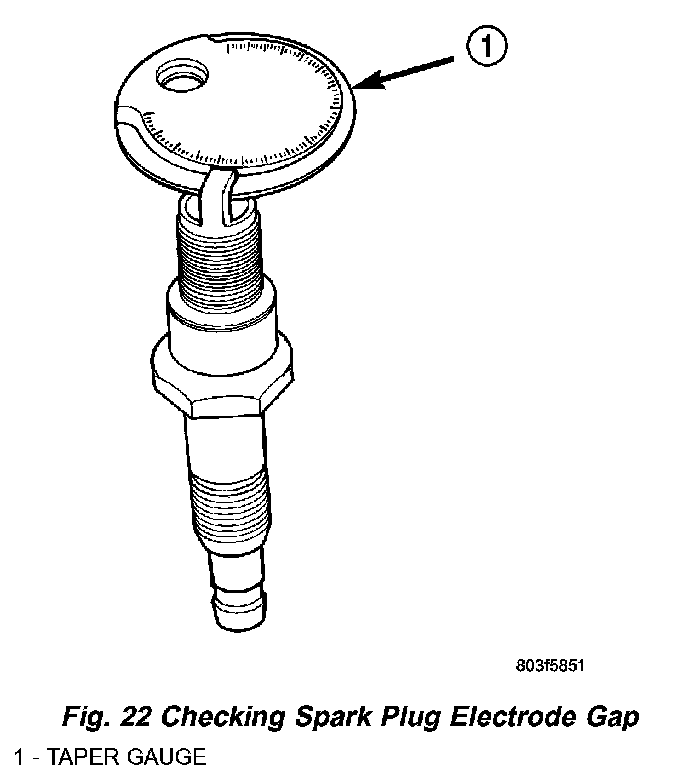 1

803f5851

Fig. 22 Checking Spark Plug Electrode Gap

1 - TAPER GAUGE