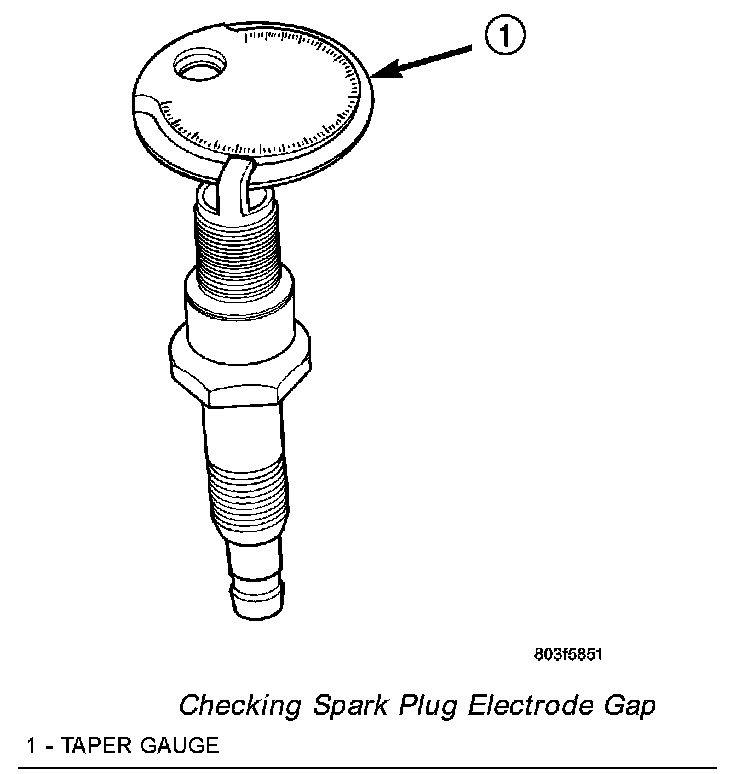 1

803f5851

Checking Spark Plug Electrode Gap

1 - TAPER GAUGE