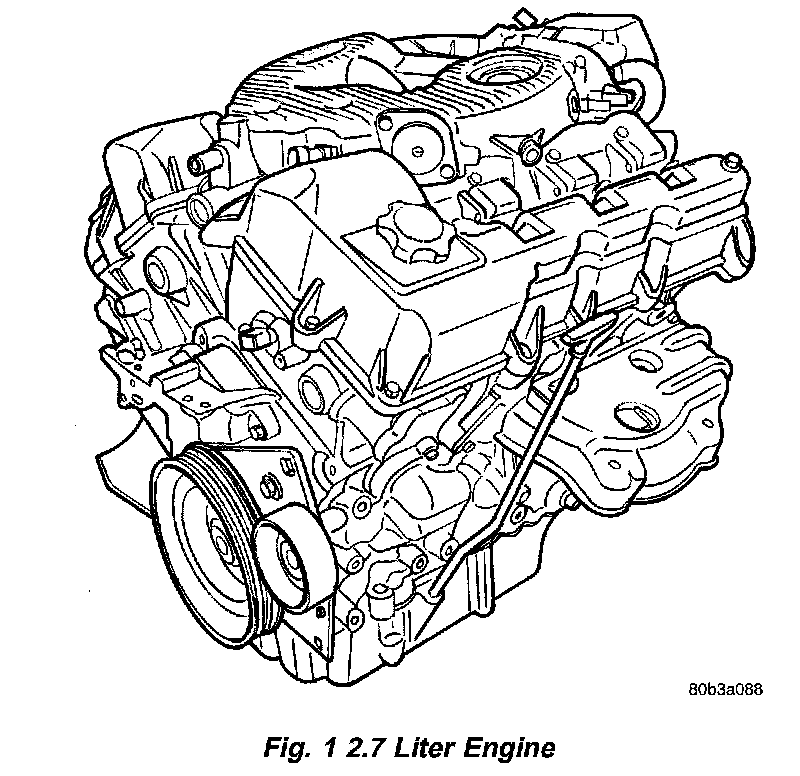 80b3a088

Fig. 1 2.7 Liter Engine