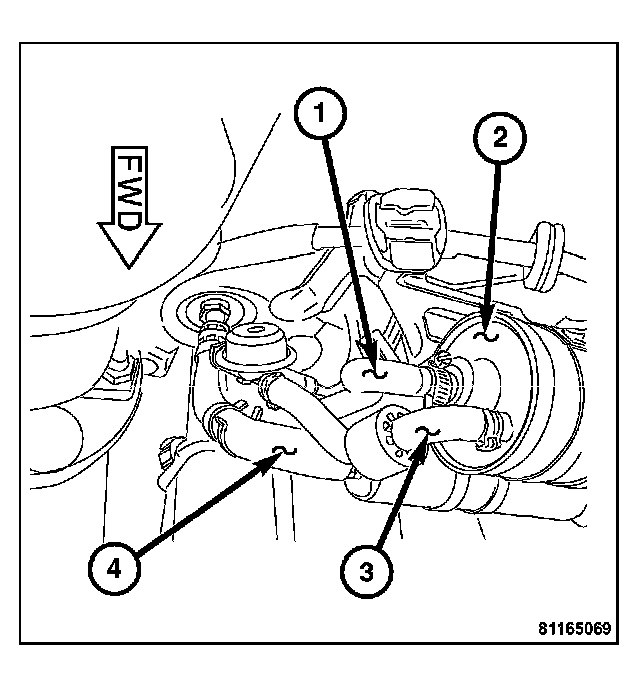 FWD

1

2

3

4

81165069