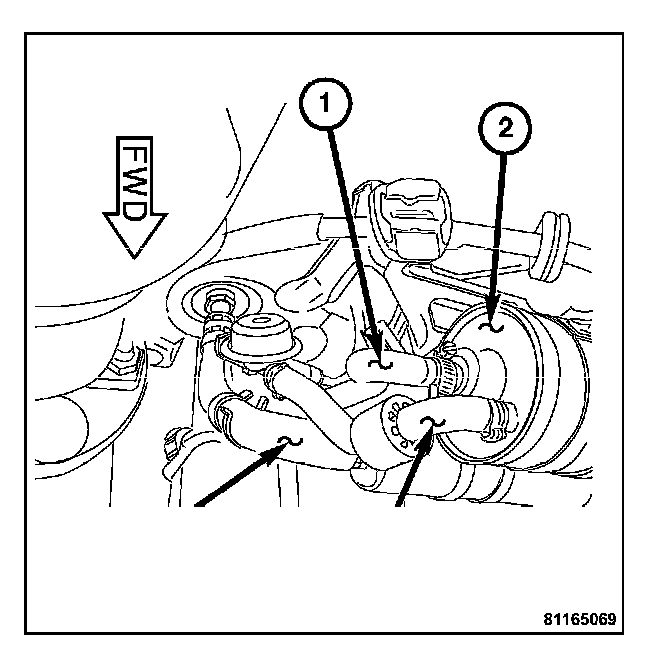 FWD

1

2

81165069