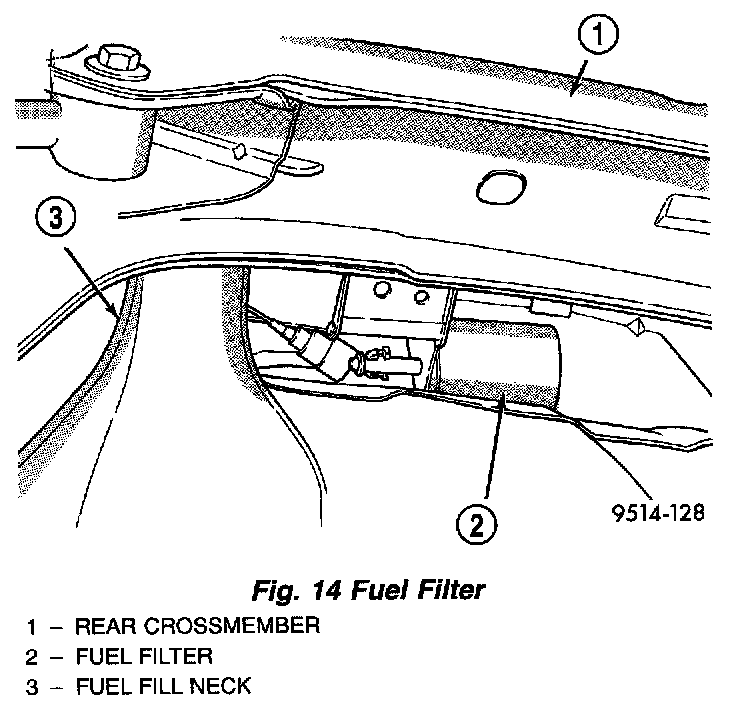 1

3

2

9514-128

Fig. 14 Fuel Filter

1 – REAR CROSSMEMBER
2 – FUEL FILTER
3 – FUEL FILL NECK