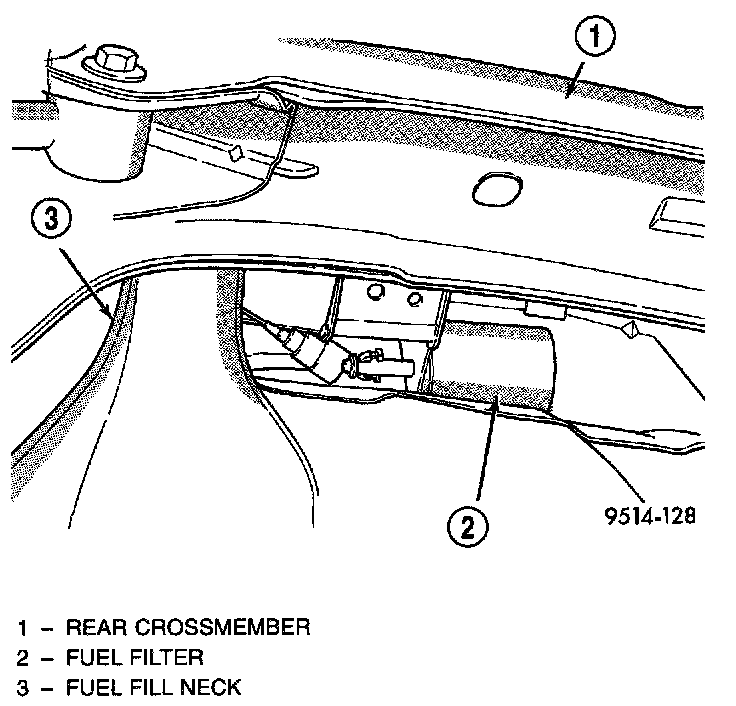 1
3
2
9514-128

1 – REAR CROSSMEMBER
2 – FUEL FILTER
3 – FUEL FILL NECK