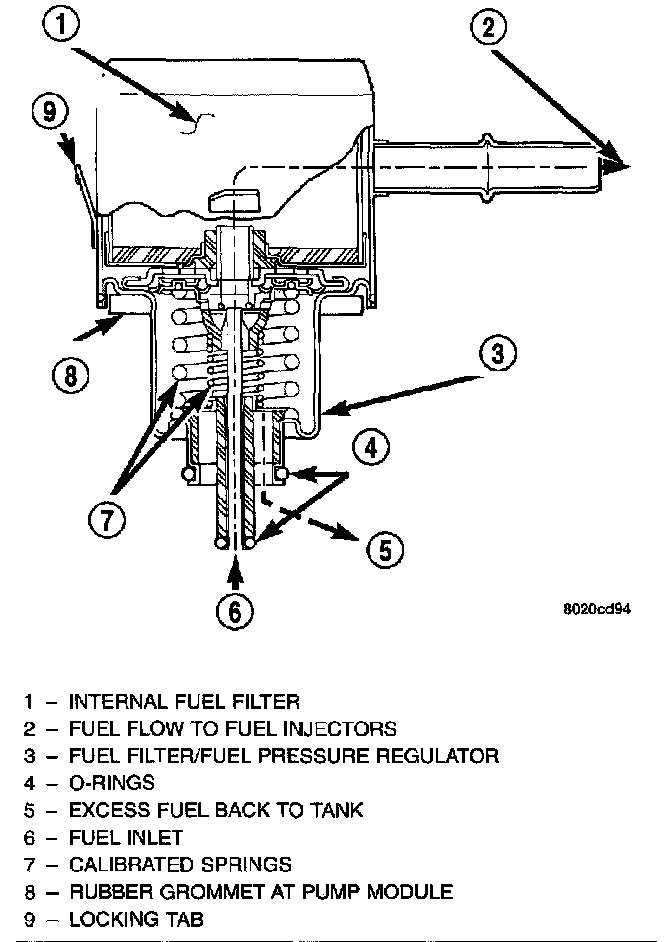 1
2
9
8
3
4
7
5
6
8020cd94

1 – INTERNAL FUEL FILTER
2 – FUEL FLOW TO FUEL INJECTORS
3 – FUEL FILTER/FUEL PRESSURE REGULATOR
4 – O-RINGS
5 – EXCESS FUEL BACK TO TANK
6 – FUEL INLET
7 – CALIBRATED SPRINGS
8 – RUBBER GROMMET AT PUMP MODULE
9 – LOCKING TAB