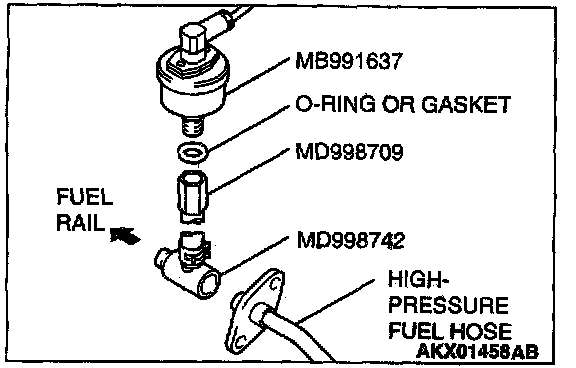 MB991637

O-RING OR GASKET

MD998709

FUEL RAIL

MD998742

HIGH-PRESSURE FUEL HOSE

AKX01458AB