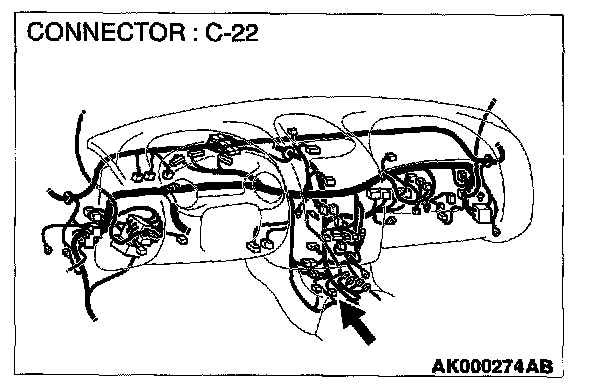 CONNECTOR : C-22

AK000274AB