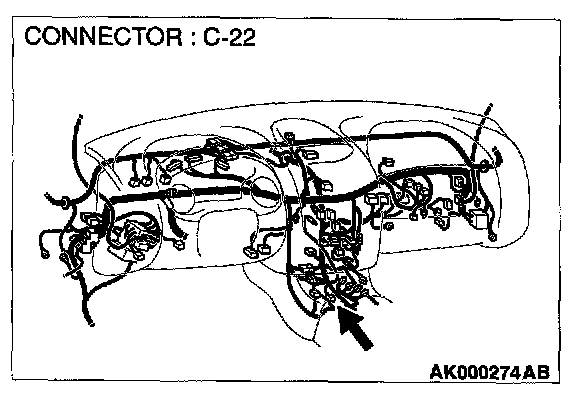 CONNECTOR : C-22

AK000274AB