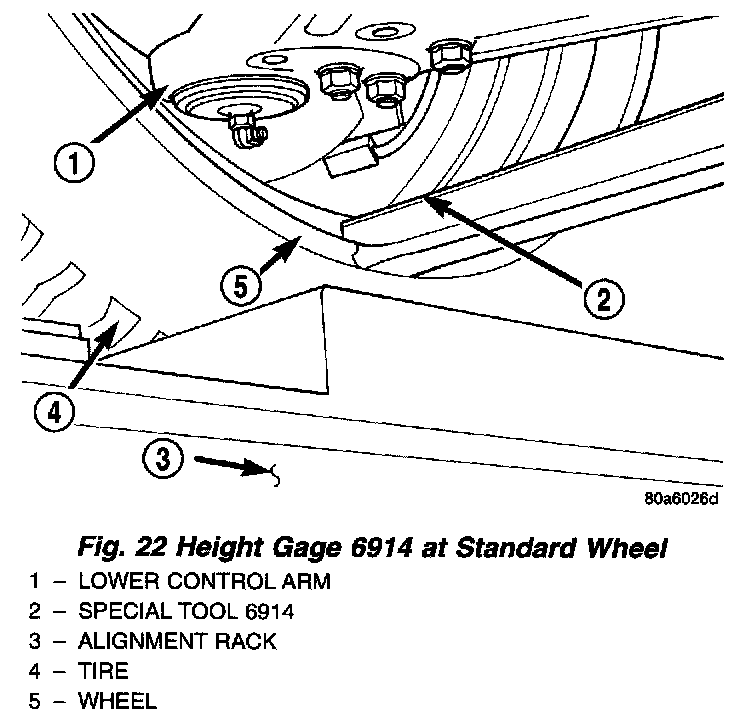 1
5
2
4
3
80a6026d

Fig. 22 Height Gage 6914 at Standard Wheel

1 – LOWER CONTROL ARM
2 – SPECIAL TOOL 6914
3 – ALIGNMENT RACK
4 – TIRE
5 – WHEEL