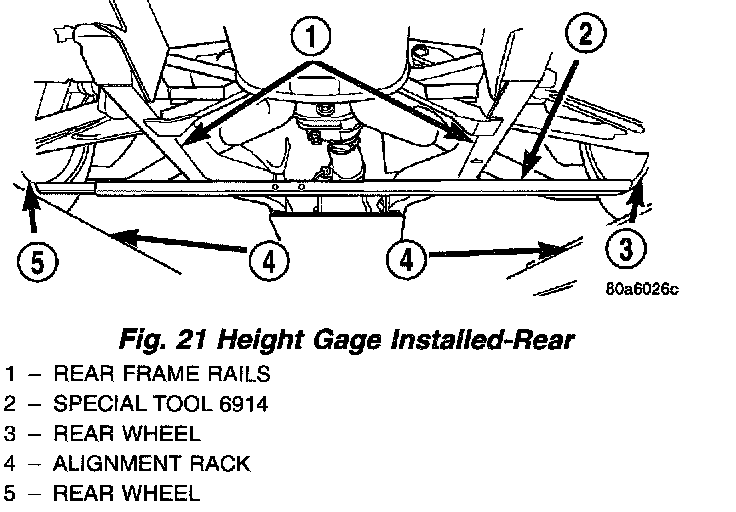 1
2
5
4
4
3
80a6026c

Fig. 21 Height Gage Installed-Rear

1 – REAR FRAME RAILS
2 – SPECIAL TOOL 6914
3 – REAR WHEEL
4 – ALIGNMENT RACK
5 – REAR WHEEL