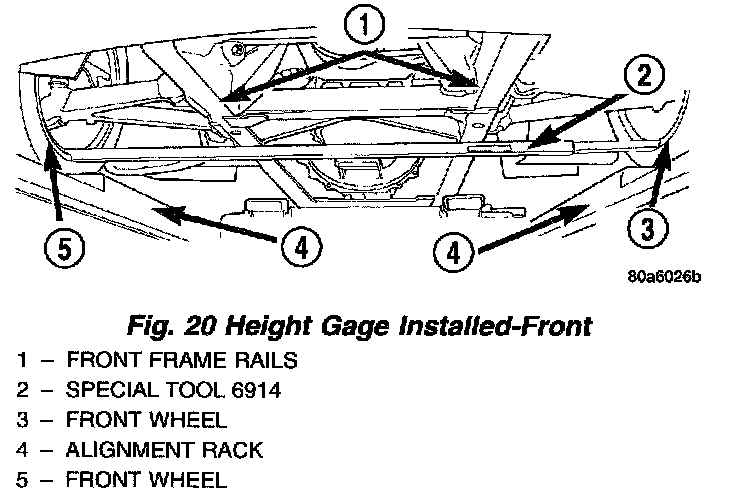 1
2
5
4
4
3
80a6026b

Fig. 20 Height Gage Installed-Front

1 – FRONT FRAME RAILS
2 – SPECIAL TOOL 6914
3 – FRONT WHEEL
4 – ALIGNMENT RACK
5 – FRONT WHEEL