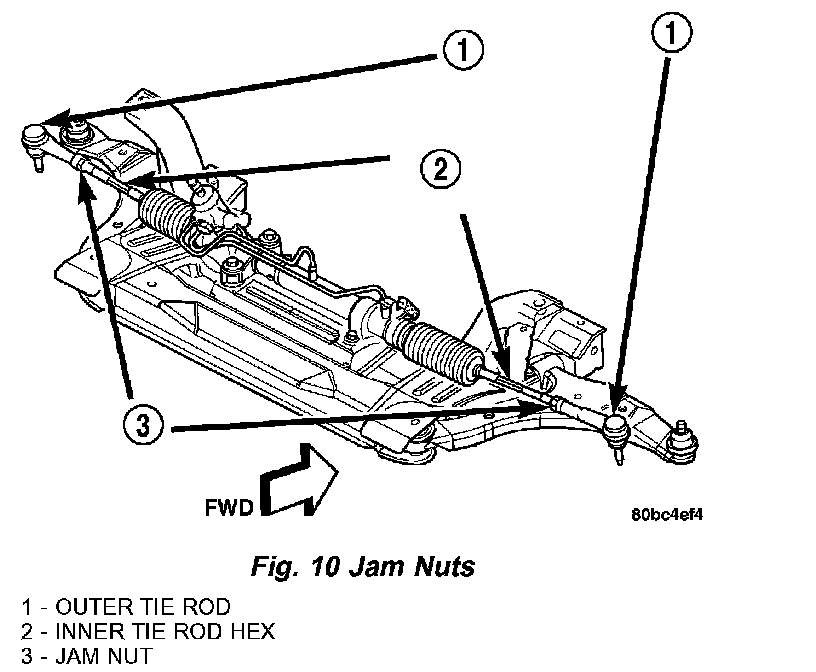 1

1

2

3

FWD

80bc4ef4

Fig. 10 Jam Nuts

1 - OUTER TIE ROD
2 - INNER TIE ROD HEX
3 - JAM NUT